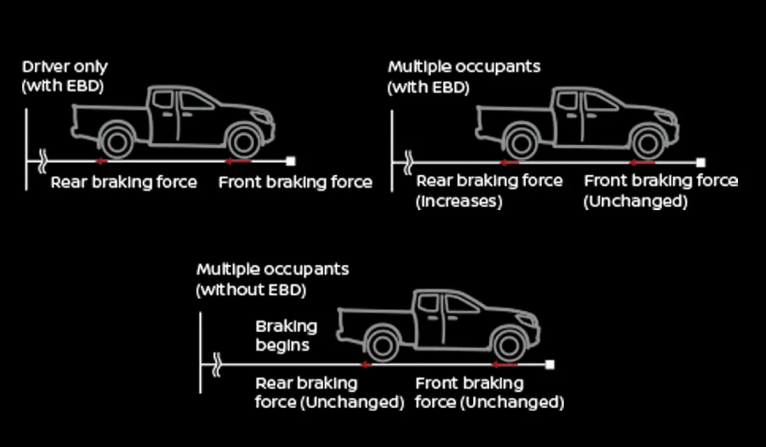 Driver only
(with EBD)

Rear braking force

Front braking force

Multiple occupants
(with EBD)

Rear braking force
(Increases)

Front braking force
(Unchanged)

Multiple occupants
(without EBD)

Braking
begins

Rear braking
force (Unchanged)

Front braking
force (Unchanged)