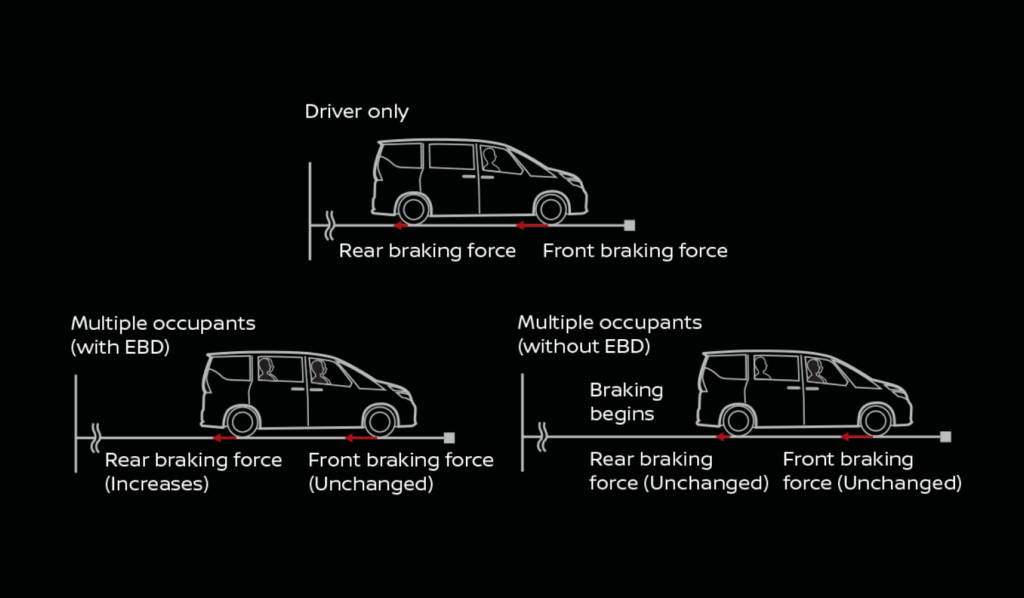 Driver only

Rear braking force

Front braking force

Multiple occupants (with EBD)

Rear braking force (Increases)

Front braking force (Unchanged)

Multiple occupants (without EBD)

Braking begins

Rear braking force (Unchanged)

Front braking force (Unchanged)