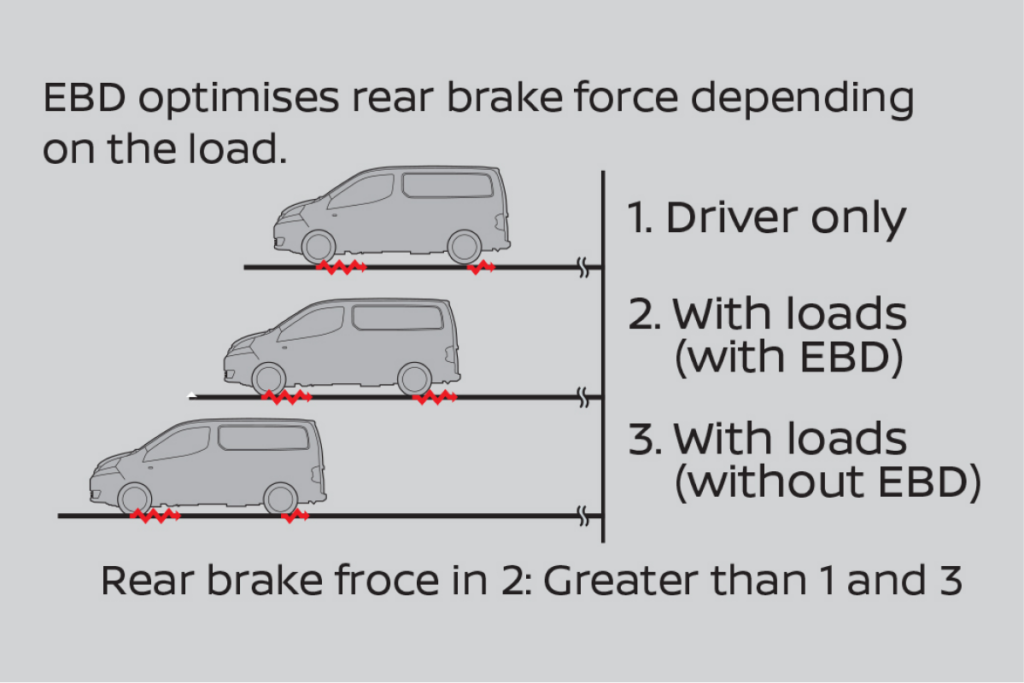 EBD optimises rear brake force depending on the load.

1. Driver only

2. With loads (with EBD)

3. With loads (without EBD)

Rear brake froce in 2: Greater than 1 and 3