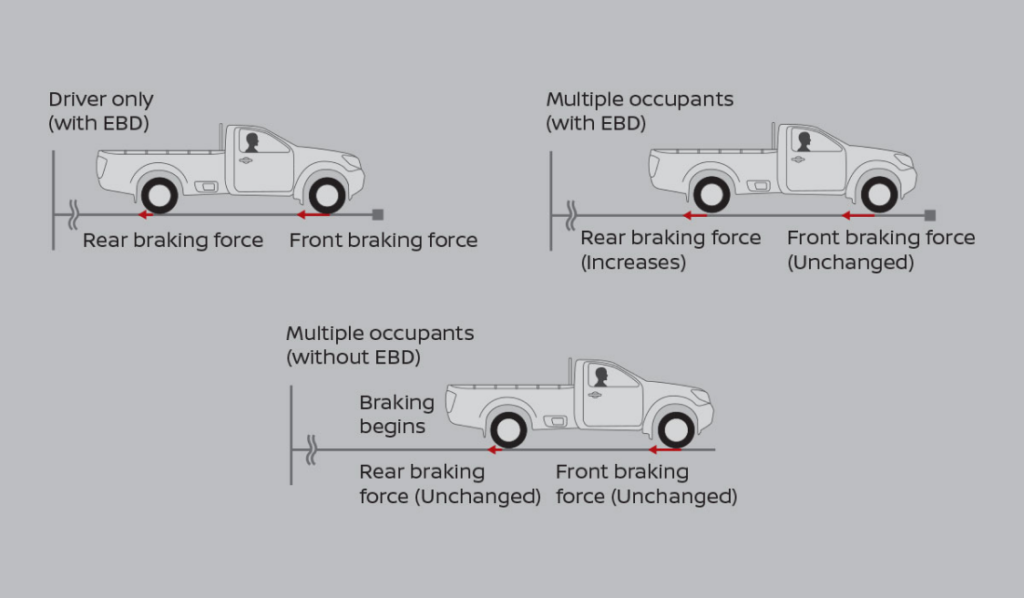 Driver only
(with EBD)

Rear braking force

Front braking force

Multiple occupants
(with EBD)

Rear braking force
(Increases)

Front braking force
(Unchanged)

Multiple occupants
(without EBD)

Braking
begins

Rear braking
force (Unchanged)

Front braking
force (Unchanged)