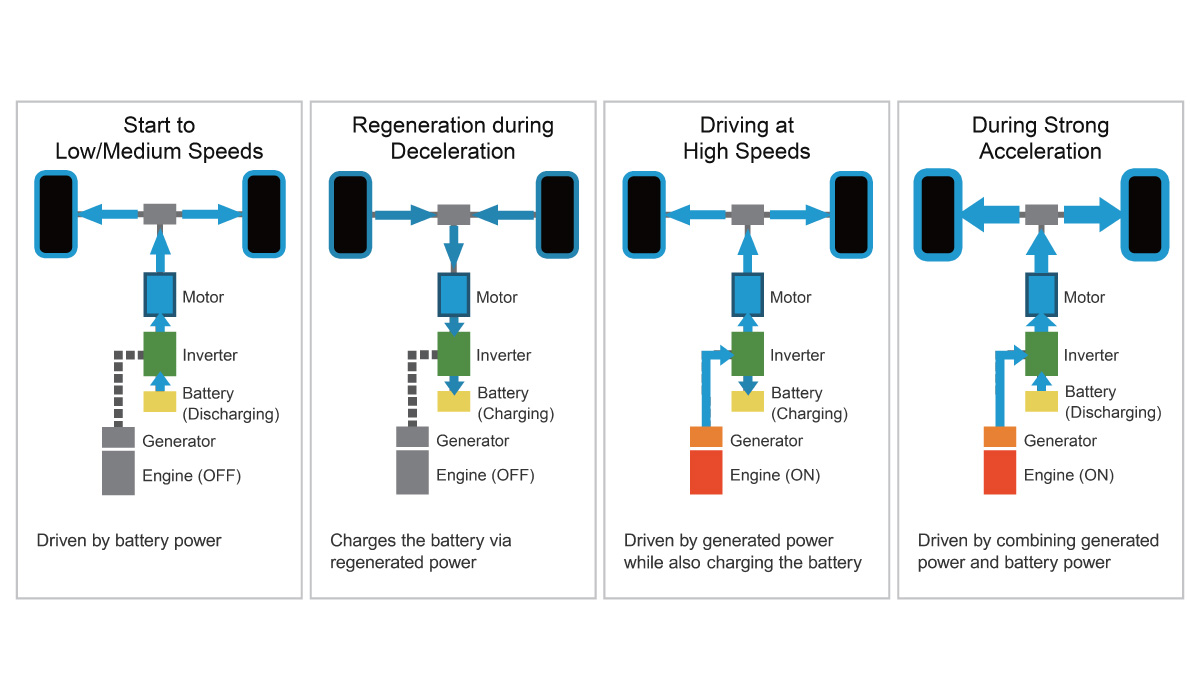 Start to Low/Medium Speeds

Motor

Inverter

Battery (Discharging)

Generator

Engine (OFF)

Driven by battery power

Regeneration during Deceleration

Motor

Inverter

Battery (Charging)

Generator

Engine (OFF)

Charges the battery via regenerated power

Driving at High Speeds

Motor

Inverter

Battery (Charging)

Generator

Engine (ON)

Driven by generated power while also charging the battery

During Strong Acceleration

Motor

Inverter

Battery (Discharging)

Generator

Engine (ON)

Driven by combining generated power and battery power