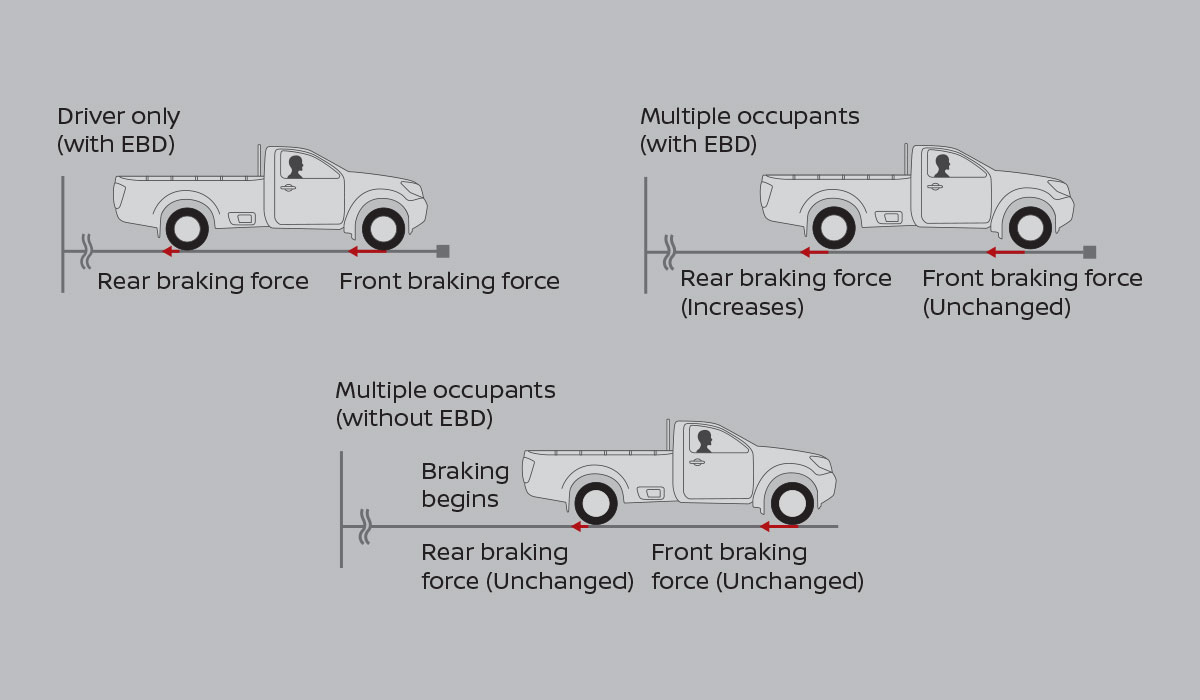 Driver only
(with EBD)

Rear braking force
Front braking force

Multiple occupants
(with EBD)

Rear braking force
(Increases)
Front braking force
(Unchanged)

Multiple occupants
(without EBD)

Braking
begins

Rear braking
force (Unchanged)
Front braking
force (Unchanged)